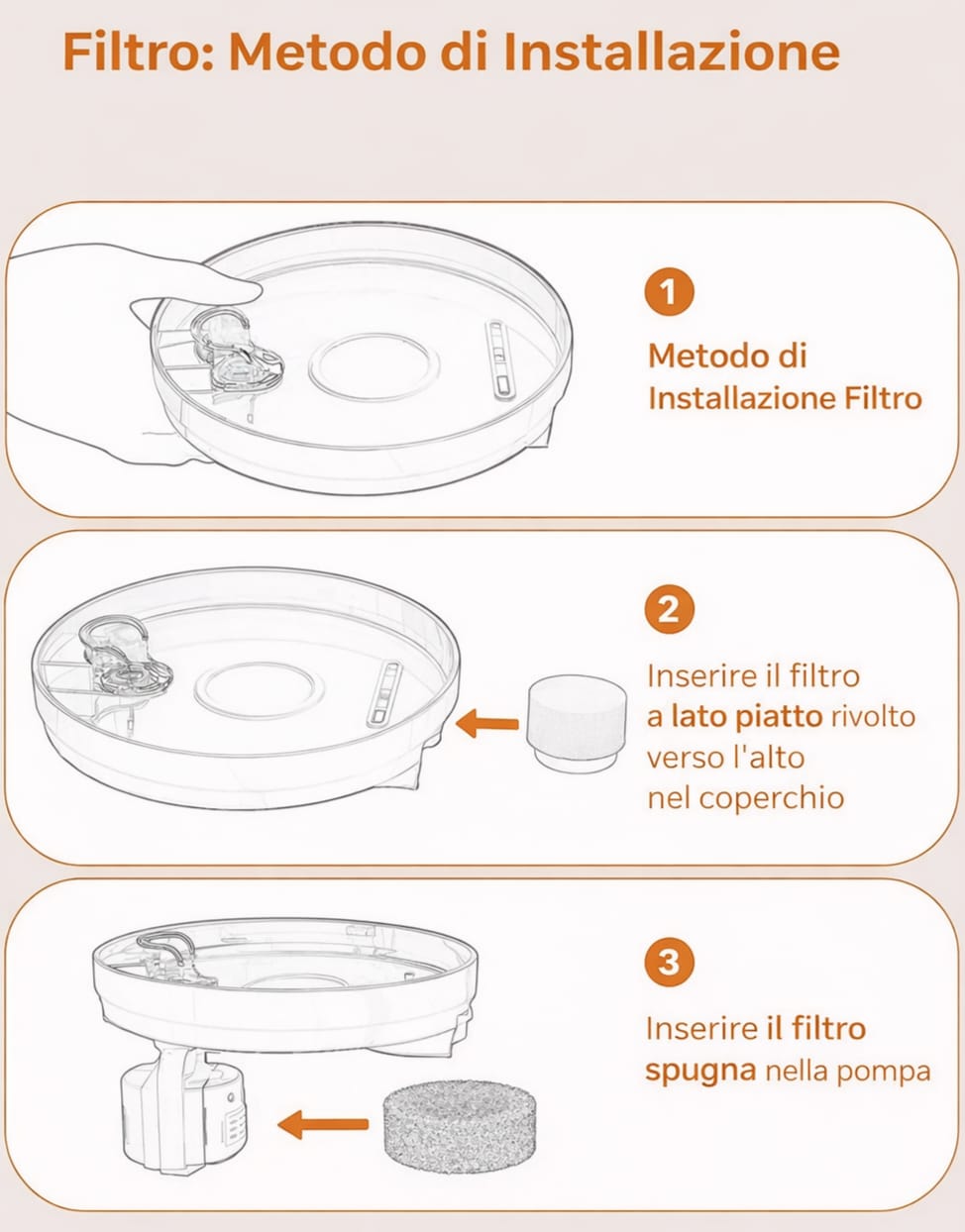 Filtro: Metodo di Installazione

1

Metodo di Installazione Filtro

2

Inserire il filtro a lato piatto rivolto verso l'alto nel coperchio

3

Inserire il filtro spugna nella pompa