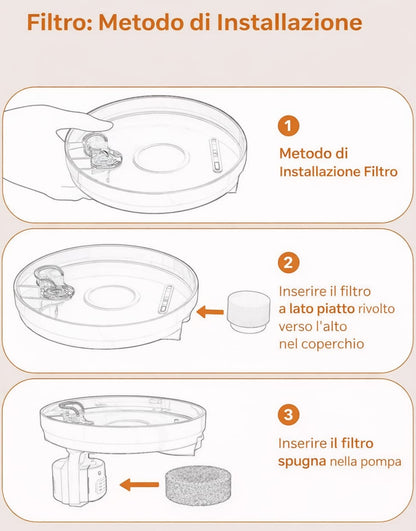 Filtro: Metodo di Installazione

1

Metodo di Installazione Filtro

2

Inserire il filtro a lato piatto rivolto verso l'alto nel coperchio

3

Inserire il filtro spugna nella pompa