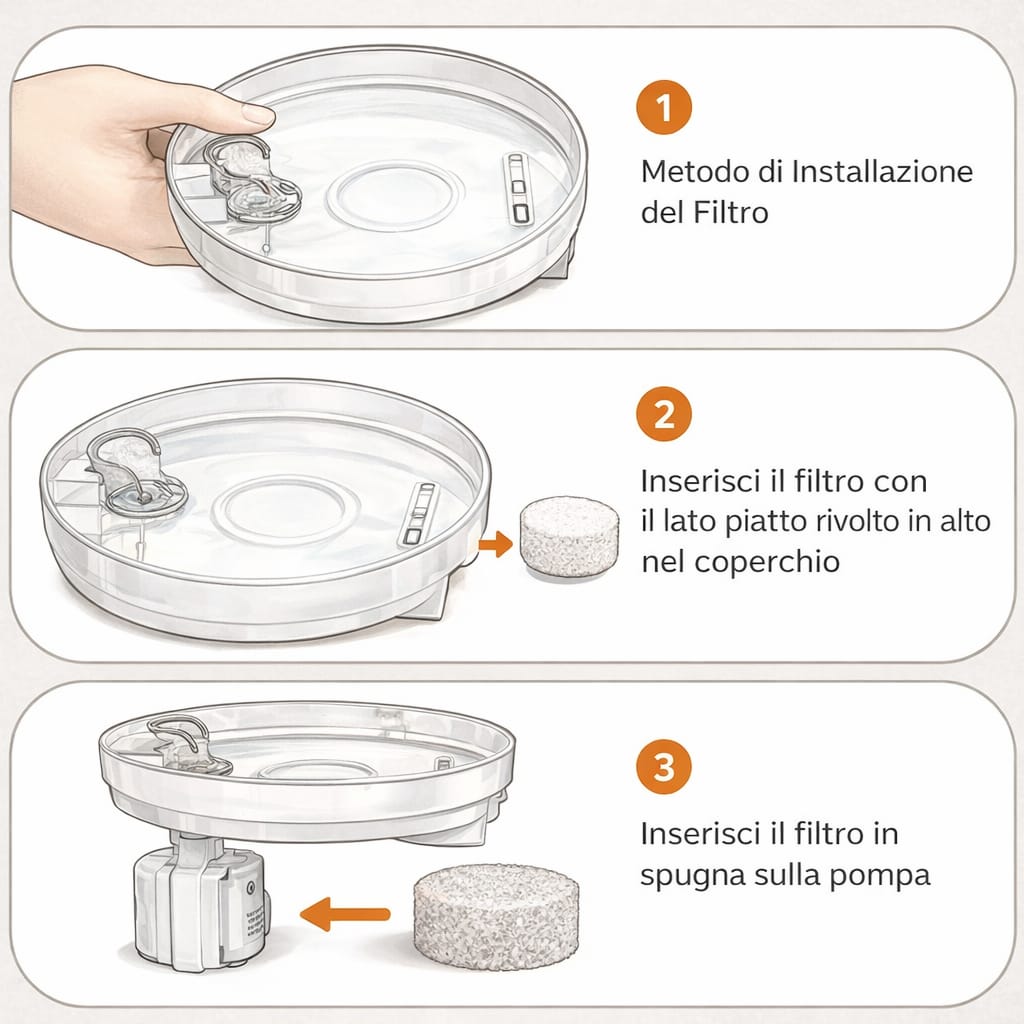 1

Metodo di Installazione del Filtro

2

Inserisci il filtro con il lato piatto rivolto in alto nel coperchio

3

Inserisci il filtro in spugna sulla pompa