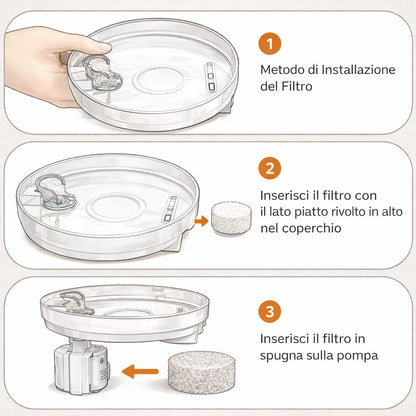 1

Metodo di Installazione del Filtro

2

Inserisci il filtro con il lato piatto rivolto in alto nel coperchio

3

Inserisci il filtro in spugna sulla pompa