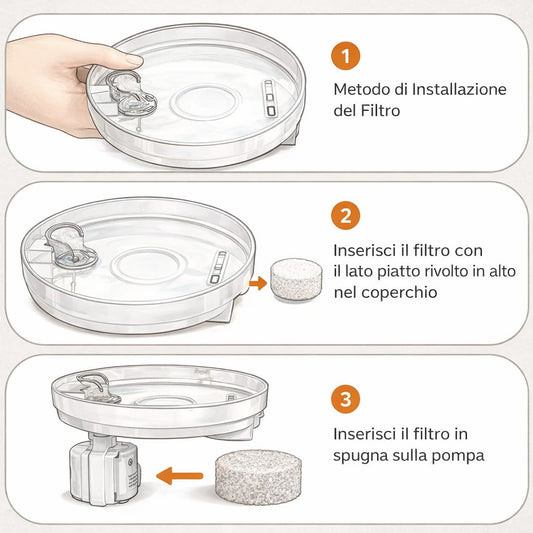 1
Metodo di Installazione del Filtro

2
Inserisci il filtro con il lato piatto rivolto in alto nel coperchio

3
Inserisci il filtro in spugna sulla pompa